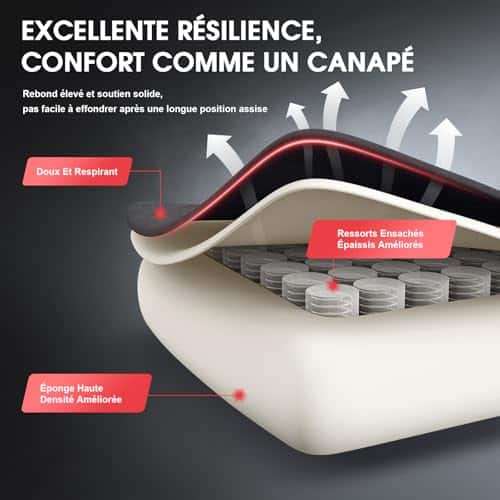 EXCELLENTE RÉSILIENCE, CONFORT COMME UN CANAPÉ

Rebond élevé et soutien solide,
pas facile à effondrer après une longue position assise

Doux Et Respirant

Ressorts Ensachés Épaissis Améliorés

Éponge Haute Densité Améliorée