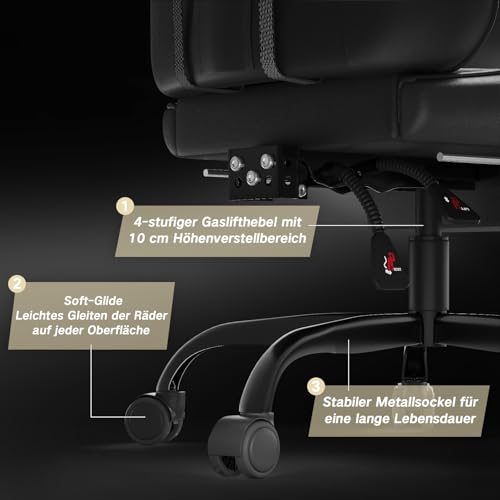 1
4-stufiger Gaslifthebel mit 10 cm Höhenverstellbereich

2
Soft-Glide
Leichtes Gleiten der Räder auf jeder Oberfläche

3
Stabiler Metallsockel für eine lange Lebensdauer